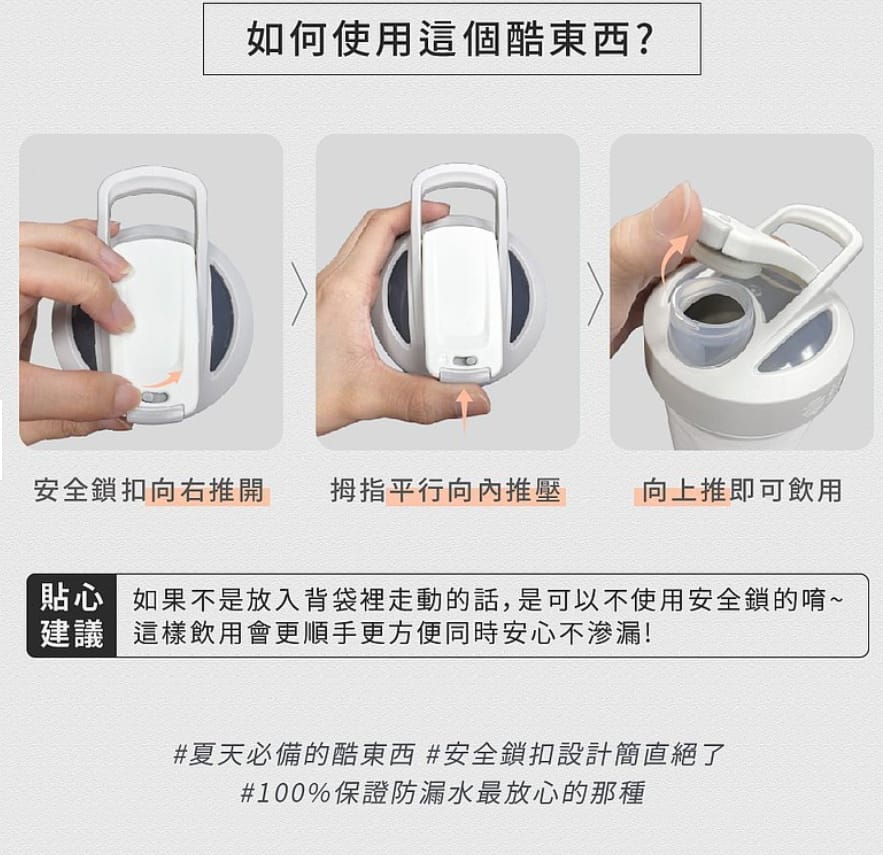 如何使用這個酷東西?

安全鎖扣向右推開

拇指平行向內推壓

向上推即可飲用

貼心建議

如果不是放入背袋裡走動的話,是可以不使用安全鎖的唷~
這樣飲用會更順手更方便同時安心不滲漏!

#夏天必備的酷東西 #安全鎖扣設計簡直絕了
#100%保證防漏水最放心的那種